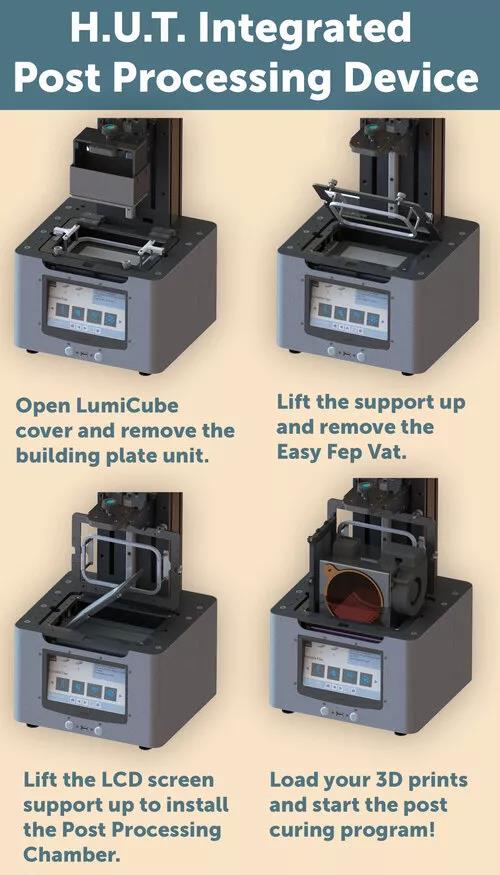 H.U.T. Integrated Post Processing Device

Open LumiCube cover and remove the building plate unit.

Lift the support up and remove the Easy Fep Vat.

Lift the LCD screen support up to install the Post Processing Chamber.

Load your 3D prints and start the post curing program!